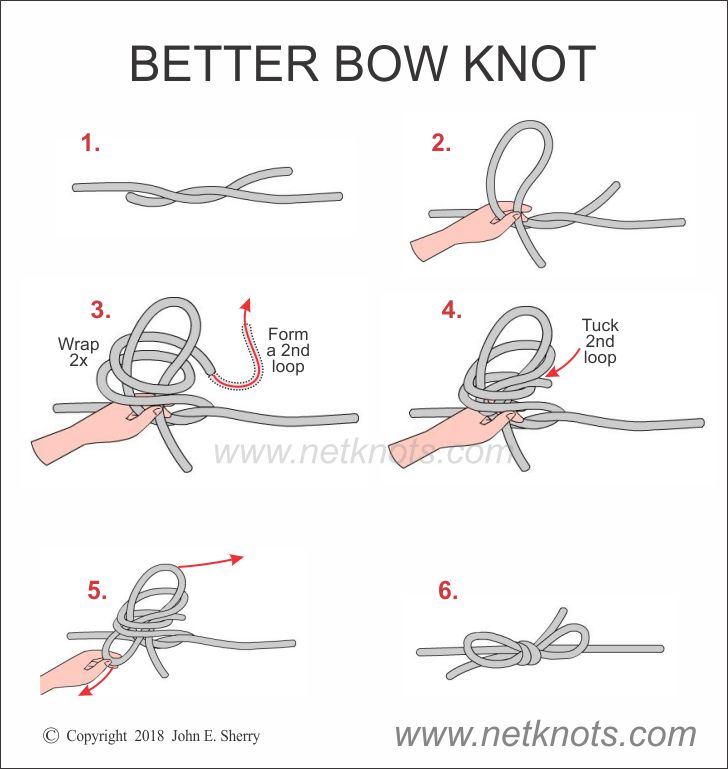 BETTER BOW KNOT

1.

2.

3.

Wrap 2x

Form a 2nd loop

4.

Tuck 2nd loop

www.netknots.com

5.

6.

© Copyright 2018 John E. Sherry

www.netknots.com