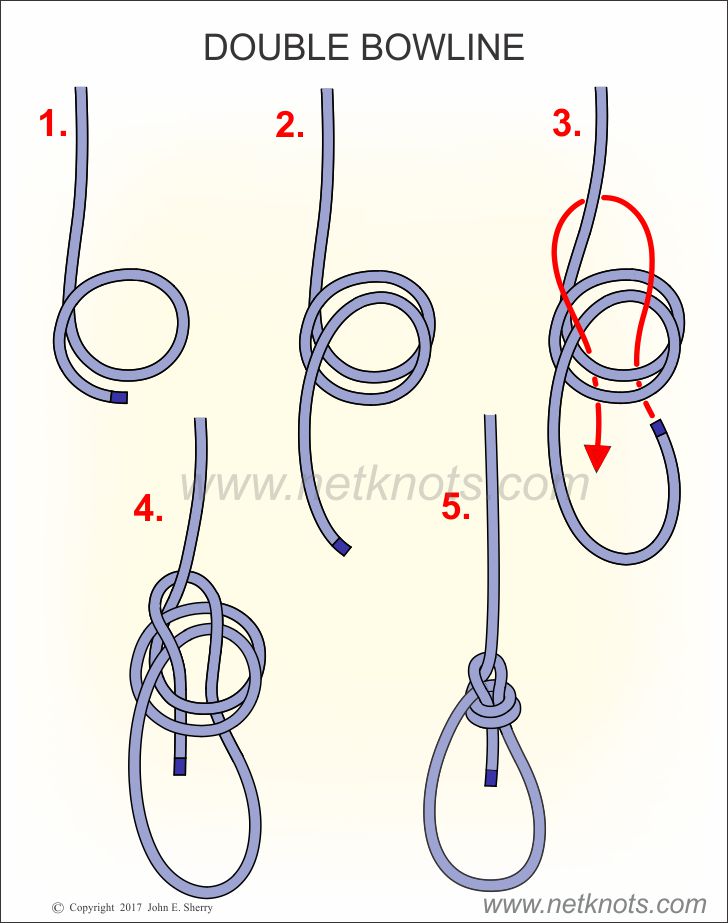 DOUBLE BOWLINE

1.

2.

3.

www.netknots.com

4.

5.

© Copyright 2017 John E. Sherry

www.netknots.com