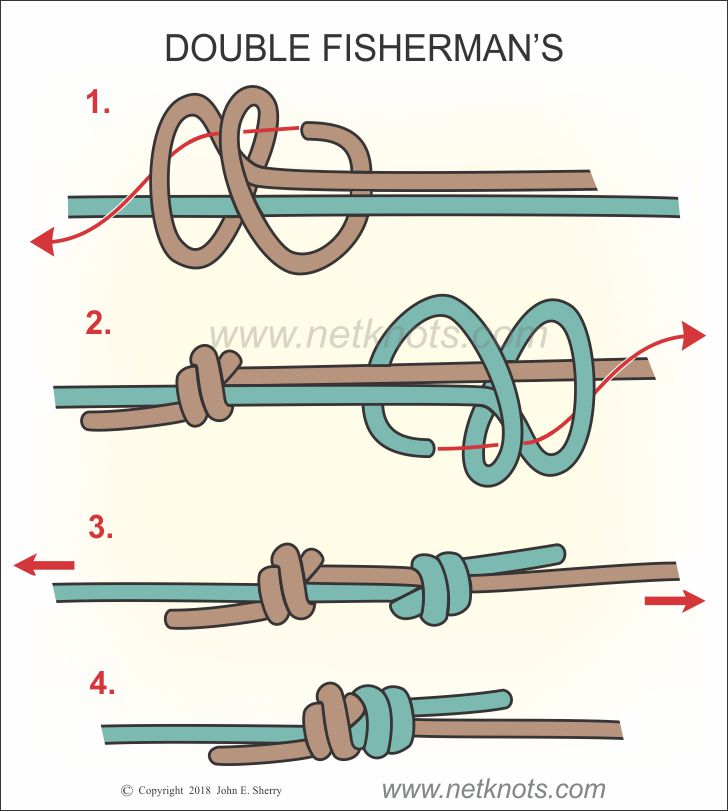 DOUBLE FISHERMAN'S

1.

2.

www.netknots.com

3.

4.

© Copyright 2018 John E. Sherry

www.netknots.com