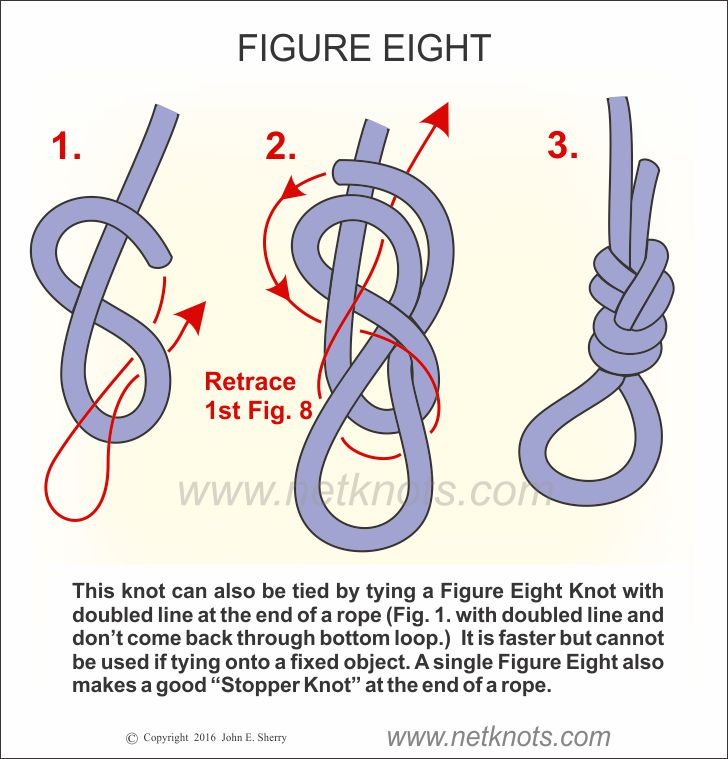 FIGURE EIGHT

1.

2.

3.

Retrace 1st Fig. 8

www.netknots.com

This knot can also be tied by tying a Figure Eight Knot with doubled line at the end of a rope (Fig. 1. with doubled line and don't come back through bottom loop.) It is faster but cannot be used if tying onto a fixed object. A single Figure Eight also makes a good "Stopper Knot" at the end of a rope.

© Copyright 2016 John E. Sherry

www.netknots.com