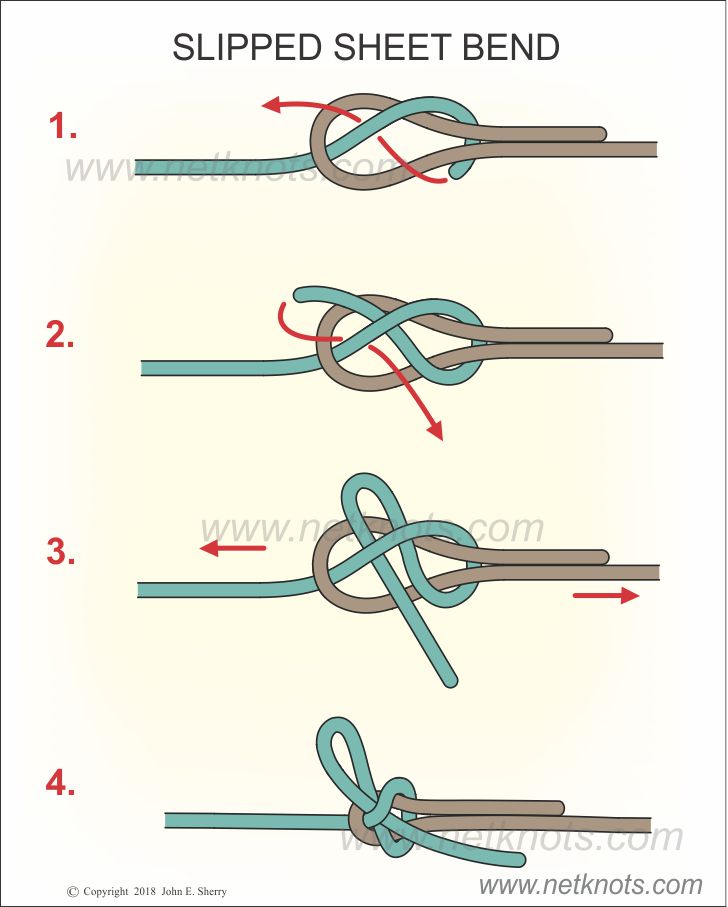 SLIPPED SHEET BEND

1.

www.netknots.com

2.

3.

www.netknots.com

4.

www.netknots.com

© Copyright 2018 John E. Sherry

www.netknots.com