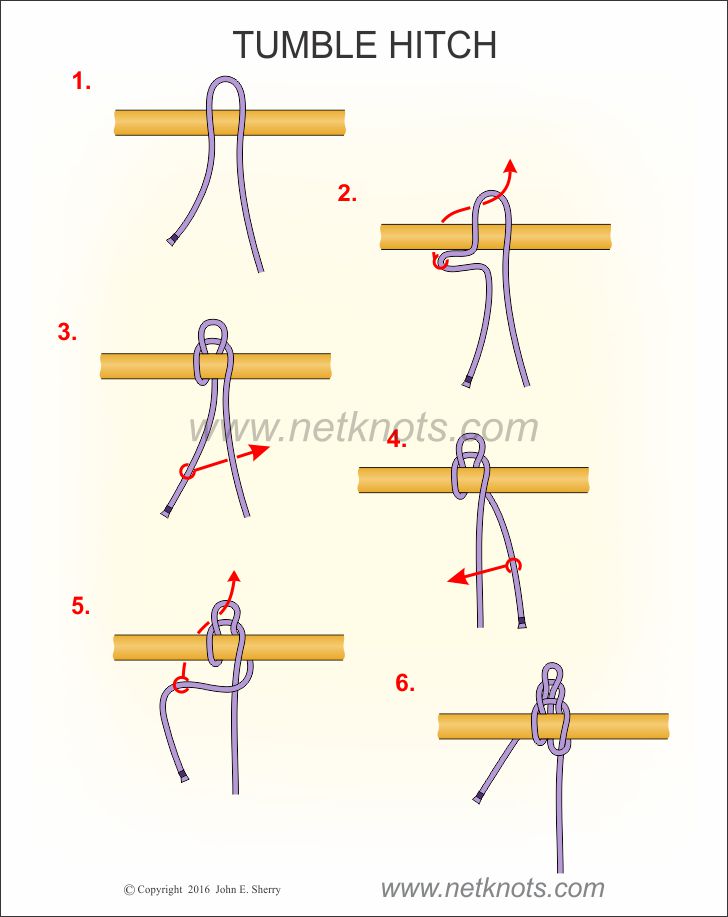 TUMBLE HITCH

1.

2.

3.

www.netknots.com

4.

5.

6.

© Copyright 2016 John E. Sherry

www.netknots.com