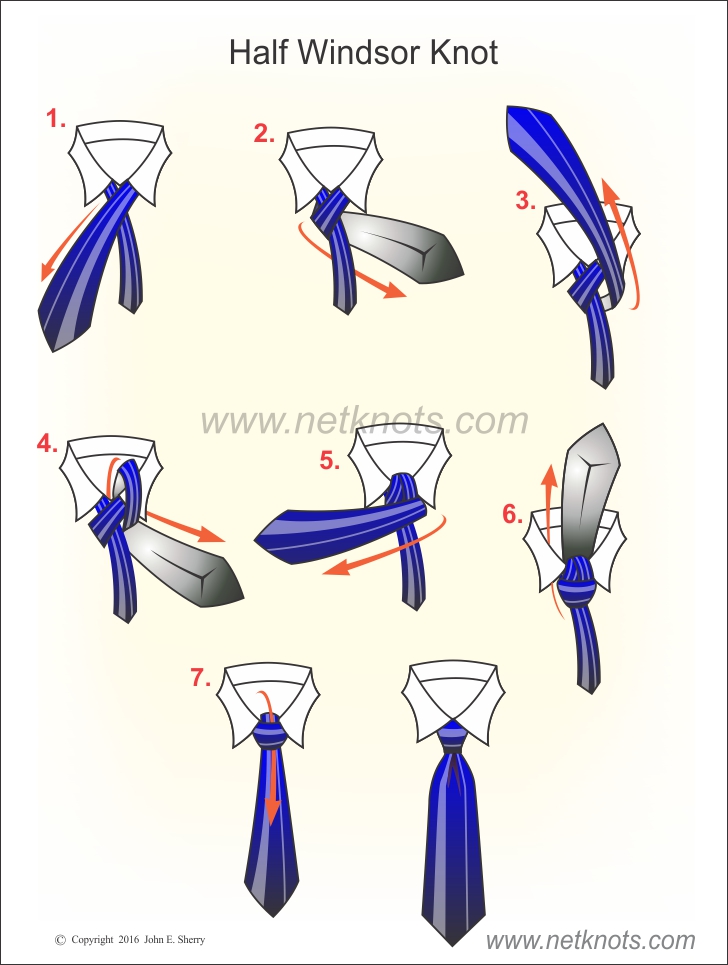 Half Windsor Knot

1.

2.

3.

www.netknots.com

4.

5.

6.

7.

© Copyright 2016 John E. Sherry

www.netknots.com