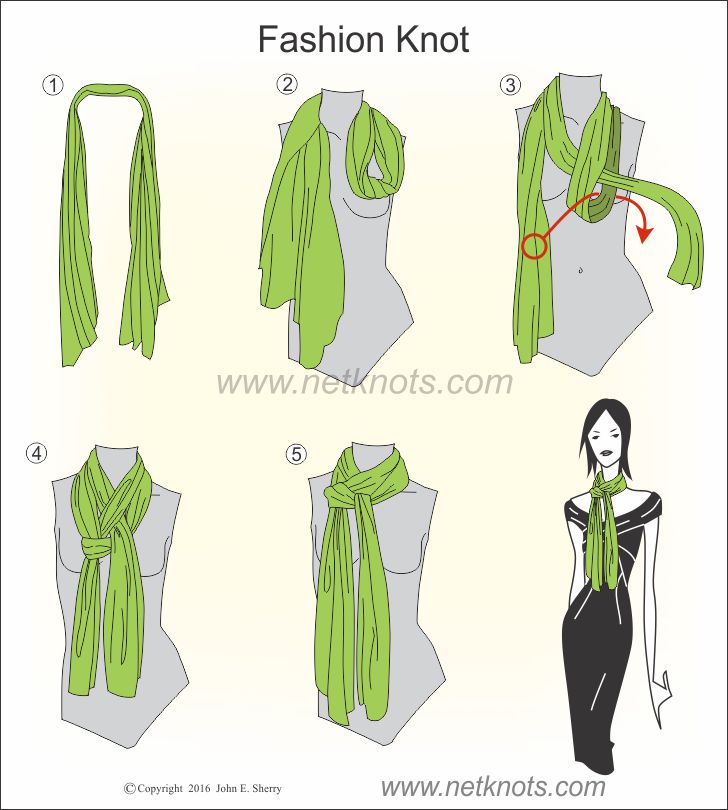 Fashion Knot

①

②

③

www.netknots.com

④

⑤

©Copyright 2016 John E. Sherry

www.netknots.com