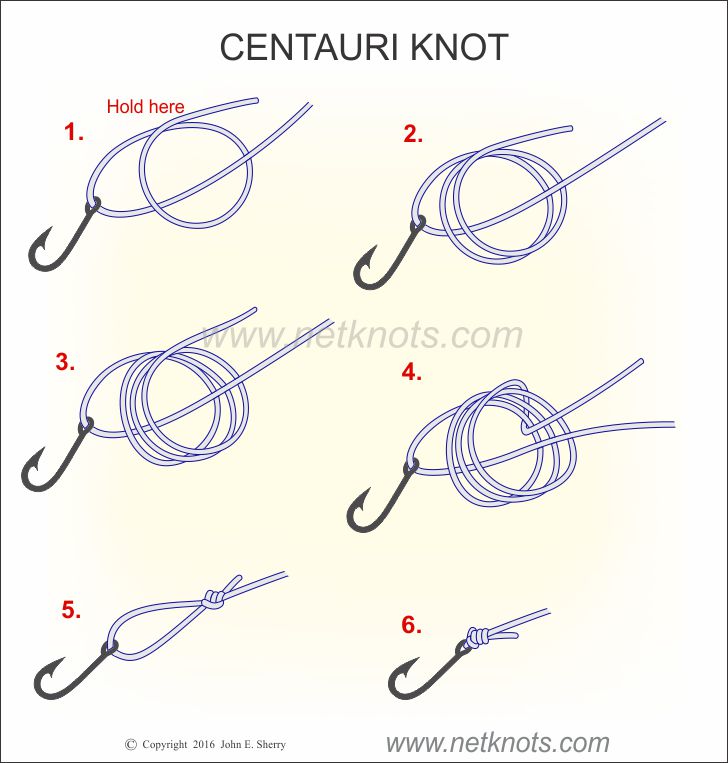 CENTAURI KNOT

Hold here

1.

2.

www.netknots.com

3.

4.

5.

6.

© Copyright 2016 John E. Sherry

www.netknots.com