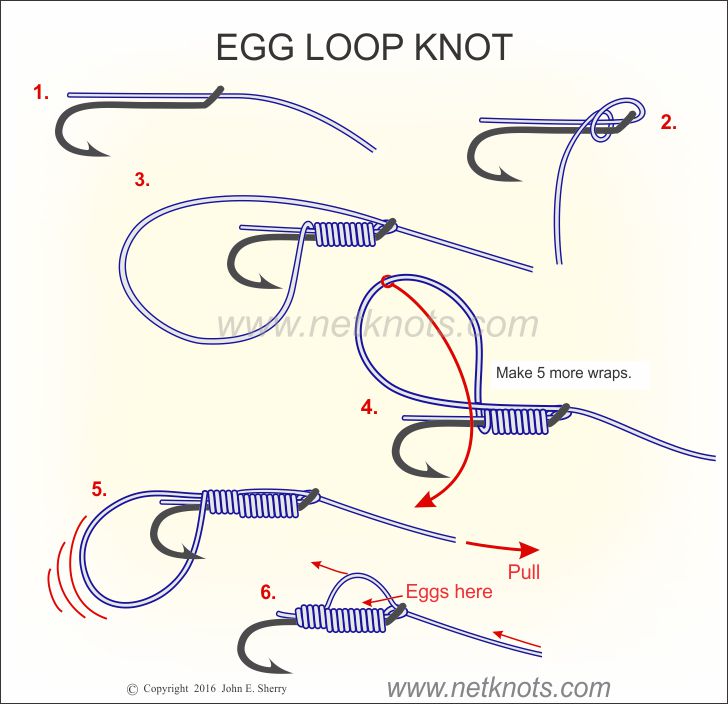 EGG LOOP KNOT

1.

2.

3.

www.netknots.com

Make 5 more wraps.

4.

5.

Pull

6.

Eggs here

© Copyright 2016 John E. Sherry

www.netknots.com