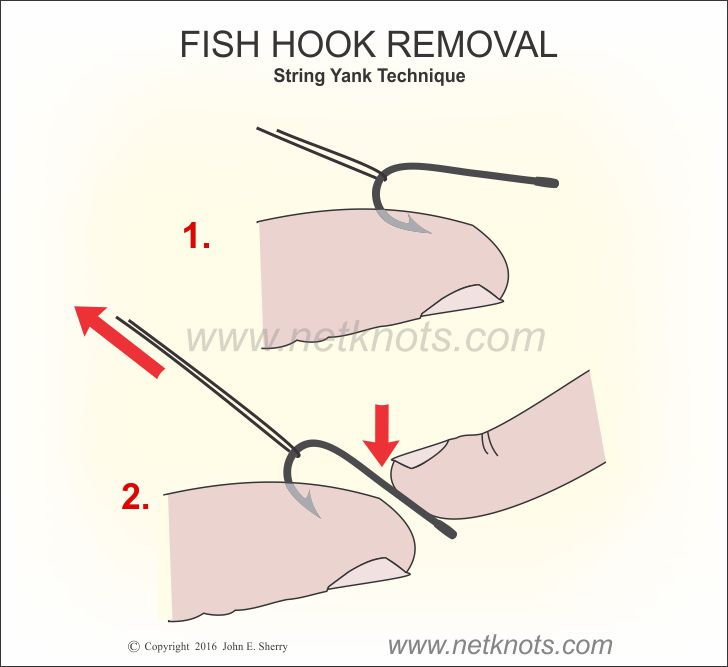 FISH HOOK REMOVAL
String Yank Technique

1.

www.netknots.com

2.

© Copyright 2016 John E. Sherry

www.netknots.com