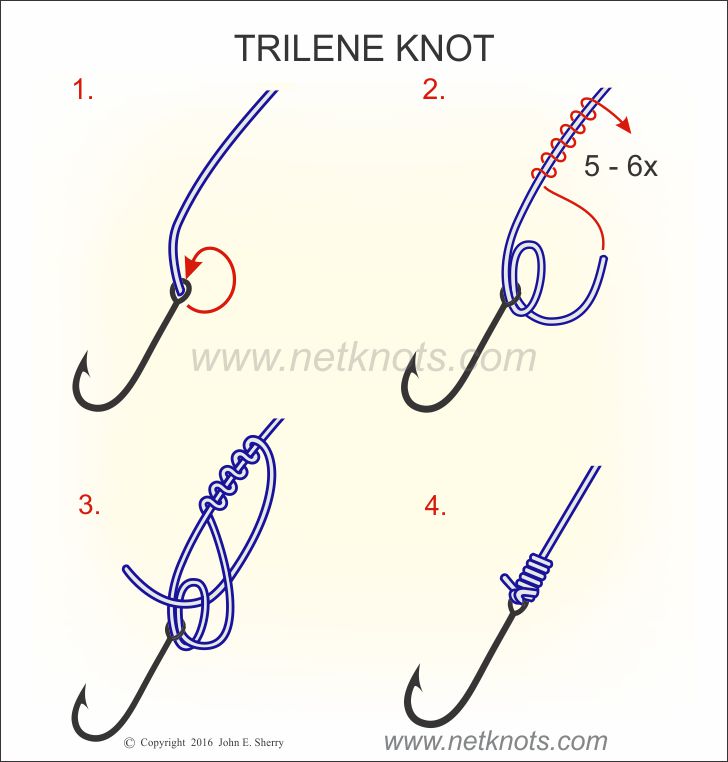 TRILENE KNOT

1.

2.

5 - 6x

www.netknots.com

3.

4.

© Copyright 2016 John E. Sherry

www.netknots.com